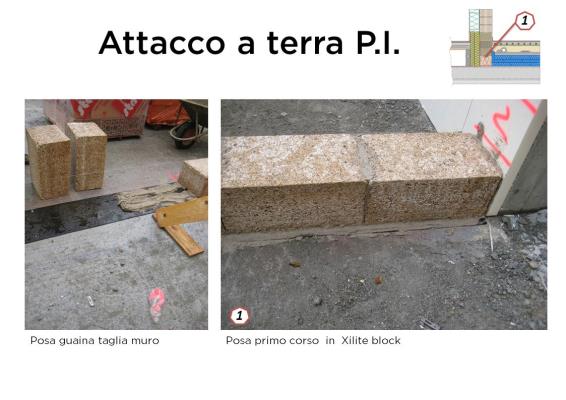 Attacco a terra P.I.

1

1

Posa guaina taglia muro

Posa primo corso in Xilite block