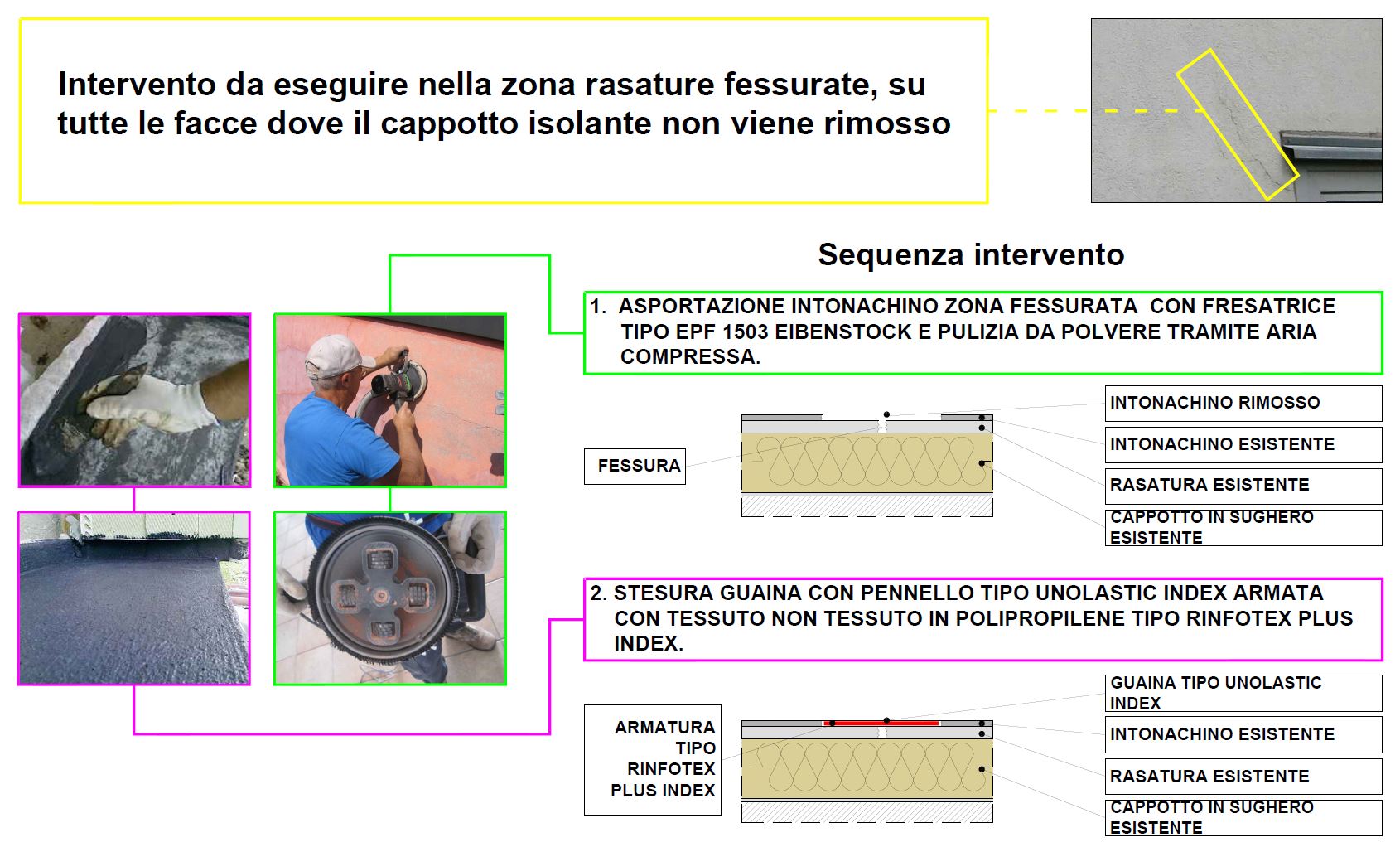 Intervento da eseguire nella zona rasature fessurate, su tutte le facce dove il cappotto isolante non viene rimosso

Sequenza intervento

1. ASPORTAZIONE INTONACHINO ZONA FESSURATA CON FRESATRICE TIPO EPF 1503 EIBENSTOCK E PULIZIA DA POLVERE TRAMITE ARIA COMPRESSA.

FESSURA

INTONACHINO RIMOSSO

INTONACHINO ESISTENTE

RASATURA ESISTENTE

CAPPOTTO IN SUGHERO ESISTENTE

2. STESURA GUAINA CON PENNELLO TIPO UNOLASTIC INDEX ARMATA CON TESSUTO NON TESSUTO IN POLIPROPILENE TIPO RINFOTEX PLUS INDEX.

ARMATURA TIPO RINFOTEX PLUS INDEX

GUAINA TIPO UNOLASTIC INDEX

INTONACHINO ESISTENTE

RASATURA ESISTENTE

CAPPOTTO IN SUGHERO ESISTENTE