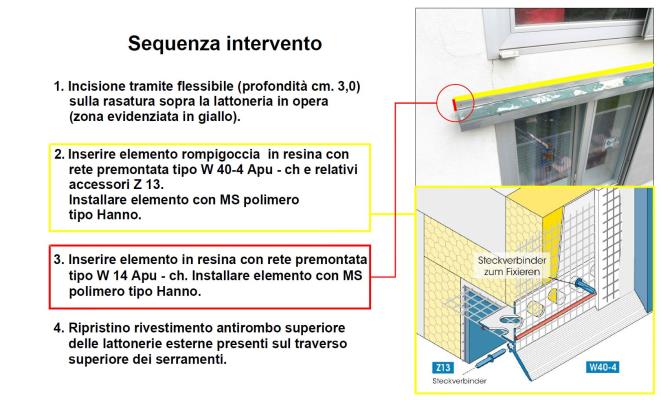 Sequenza intervento

1. Incisione tramite flessibile (profondità cm. 3,0) sulla rasatura sopra la lattoneria in opera (zona evidenziata in giallo).

2. Inserire elemento rompigoccia in resina con rete premontata tipo W 40-4 Apu - ch e relativi accessori Z 13.
Installare elemento con MS polimero tipo Hanno.

3. Inserire elemento in resina con rete premontata tipo W 14 Apu - ch. Installare elemento con MS polimero tipo Hanno.

4. Ripristino rivestimento antirombo superiore delle lattonerie esterne presenti sul traverso superiore dei serramenti.

Steckverbinder zum Fixieren

Z13

Steckverbinder

W40-4